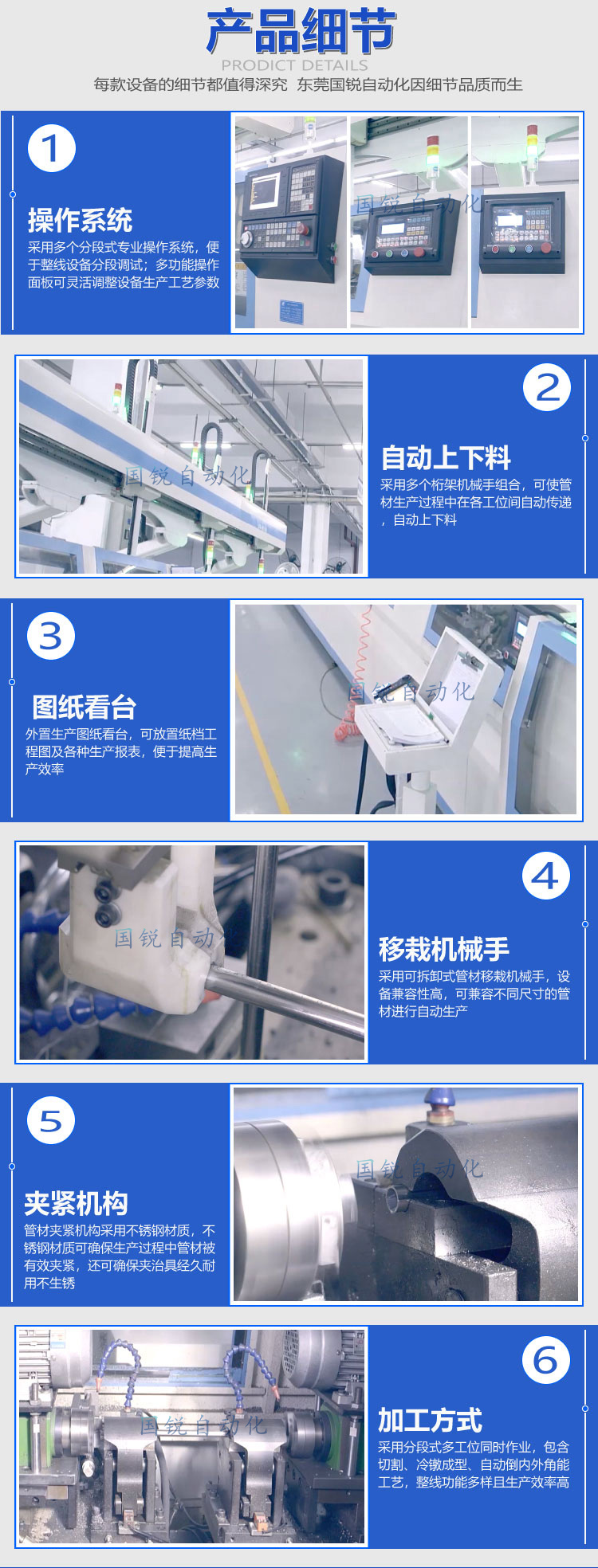 产品细节

PRODICT DETAILS

每款设备的细节都值得深究 东莞国锐自动化因细节品质而生

1

操作系统

采用多个分段式专业操作系统，便于整线设备分段调试；多功能操作面板可灵活调整设备生产工艺参数

国锐自动化

2

自动上下料

采用多个桁架机械手组合，可使管材生产过程中在各工位间自动传递，自动上下料

国锐自动化

3

图纸看台

外置生产图纸看台，可放置纸档工程图及各种生产报表，便于提高生产效率

国锐自动化

4

移栽机械手

采用可拆卸式管材移栽机械手，设备兼容性高，可兼容不同尺寸的管材进行自动生产

国锐自动

5

夹紧机构

管材夹紧机构采用不锈钢材质，不锈钢材质可确保生产过程中管材被有效夹紧，还可确保夹治具经久耐用不生锈

国锐自动化

6

加工方式

采用分段式多工位同时作业，包含切割、冷镦成型、自动倒内外角能工艺，整线功能多样且生产效率高

国锐自动化